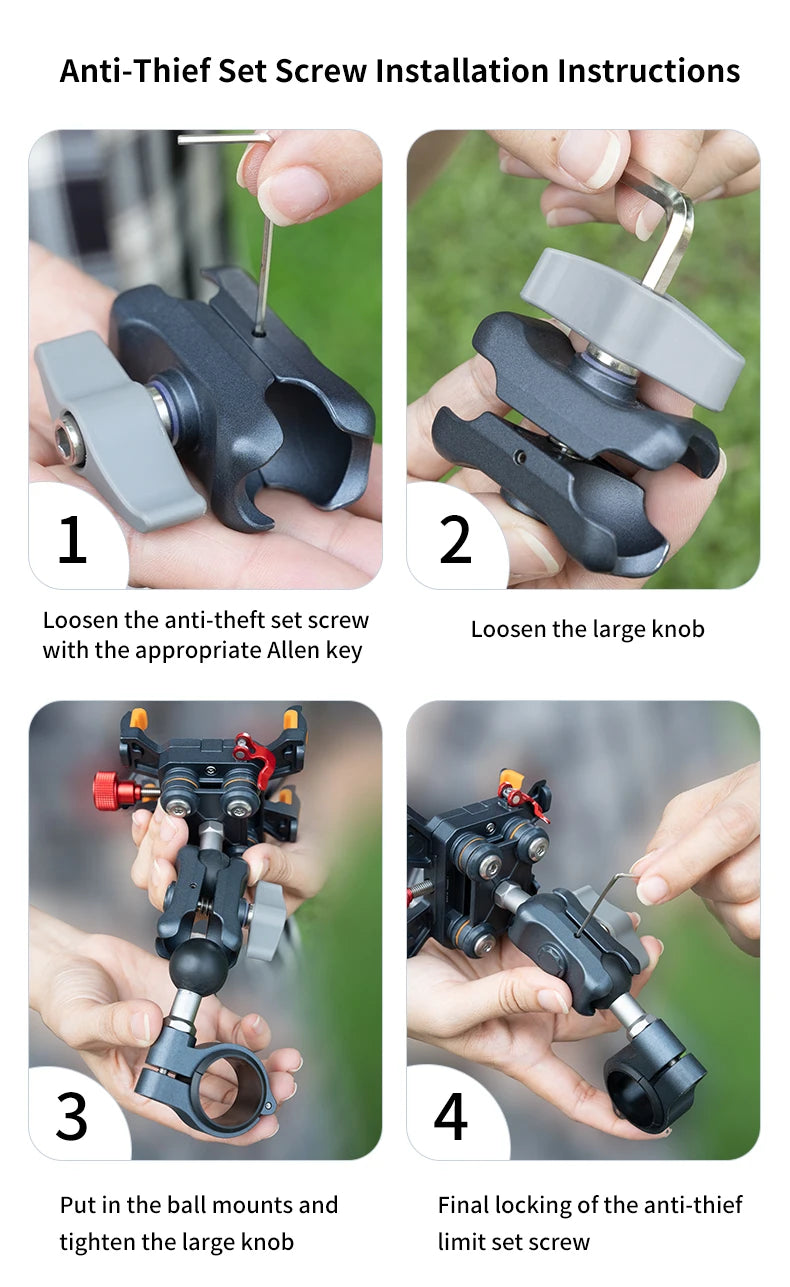 Anti-Thief Set Screw Installation Instructions

1

Loosen the anti-theft set screw with the appropriate Allen key

2

Loosen the large knob

3

Put in the ball mounts and tighten the large knob

4

Final locking of the anti-thief limit set screw